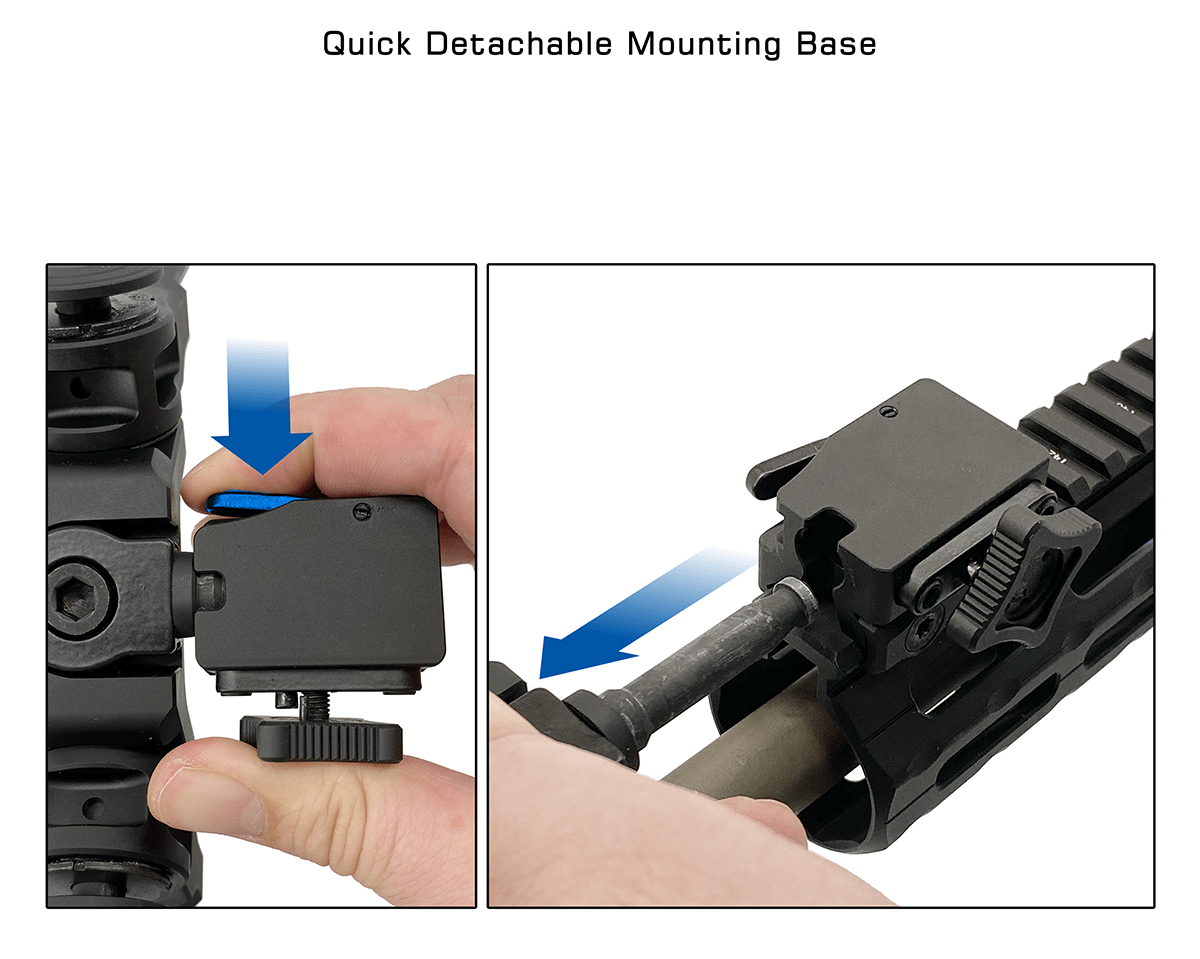 Quick Detachable Mounting Base