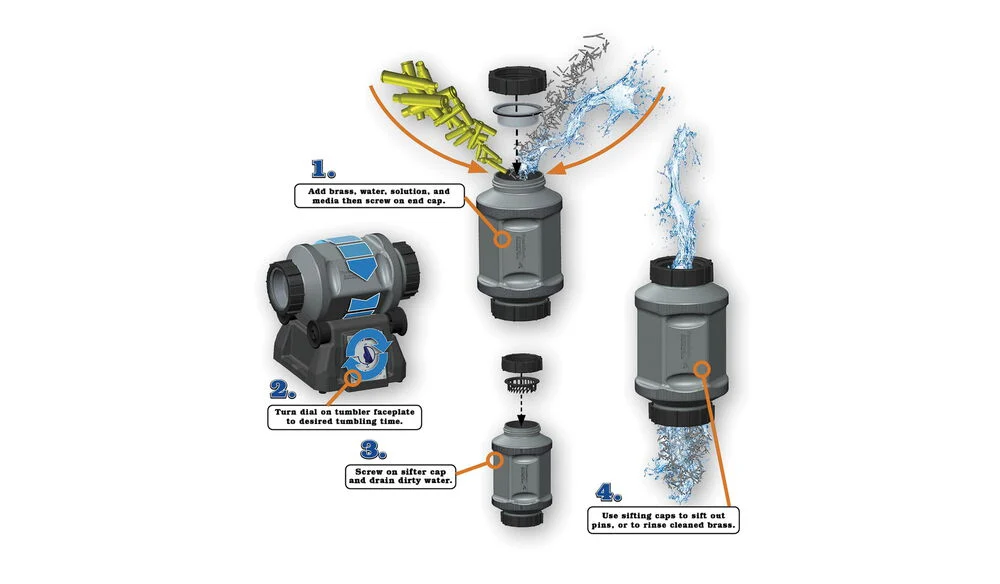 1.
Add brass, water, solution, and media then screw on end cap.

2.
Turn dial on tumbler faceplate to desired tumbling time.

3.
Screw on sifter cap and drain dirty water.

4.
Use sifting caps to sift out pins, or to rinse cleaned brass.